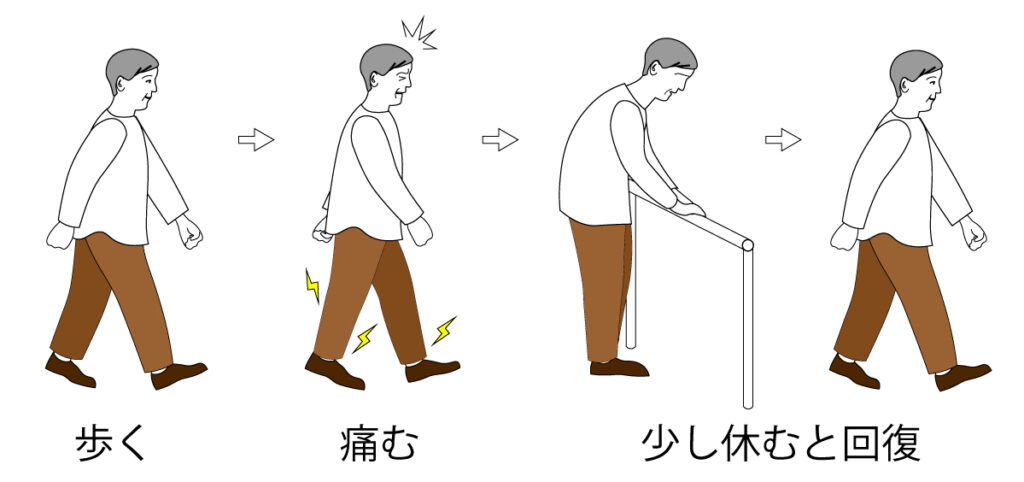 歩く

痛む

少し休むと回復